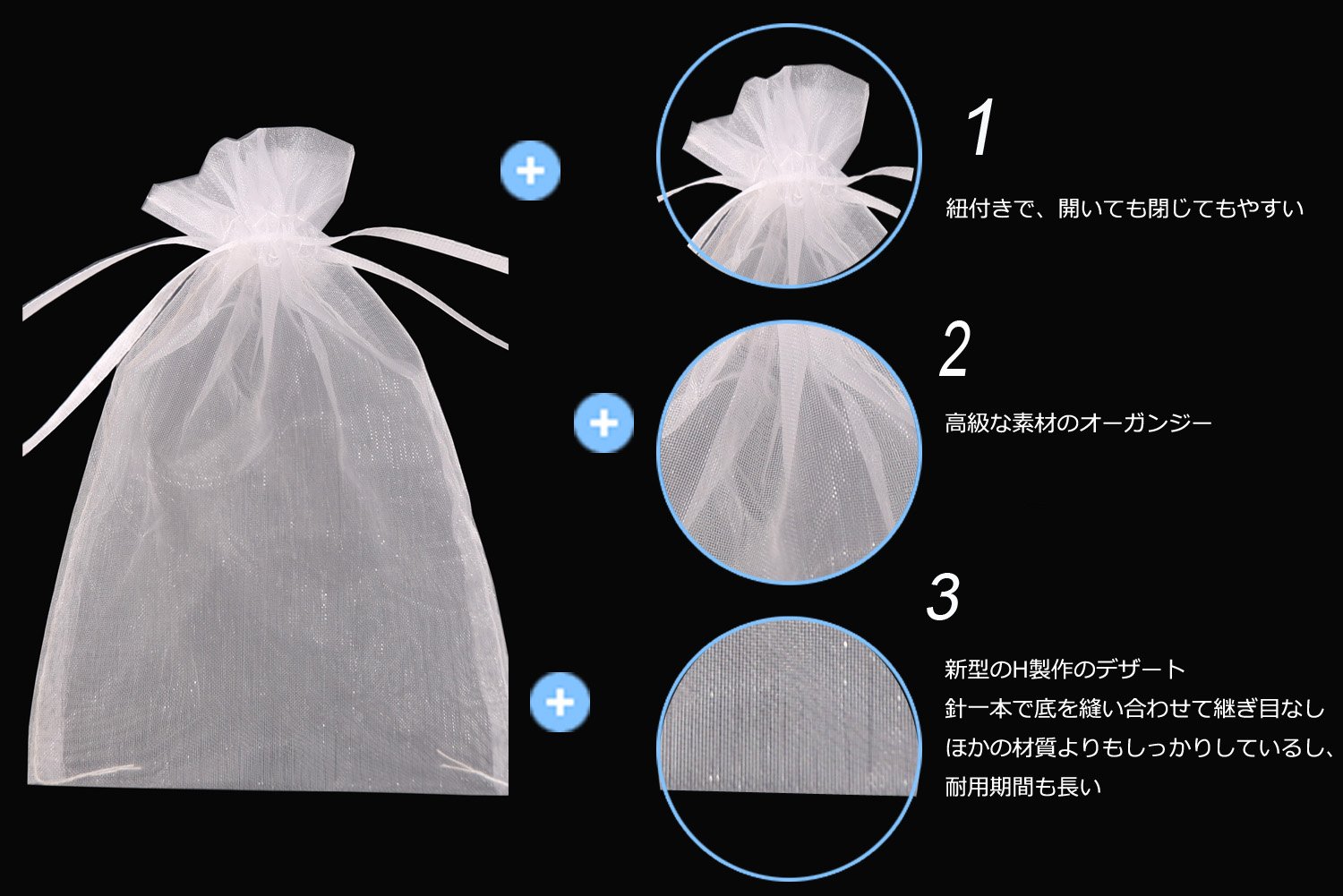 1

紐付きで、開いても閉じてもやすい

2

高級な素材のオーガンジー

3

新型のH製作のデザート
針一本で底を縫い合わせて継ぎ目なし
ほかの材質よりもしっかりしているし、
耐用期間も長い